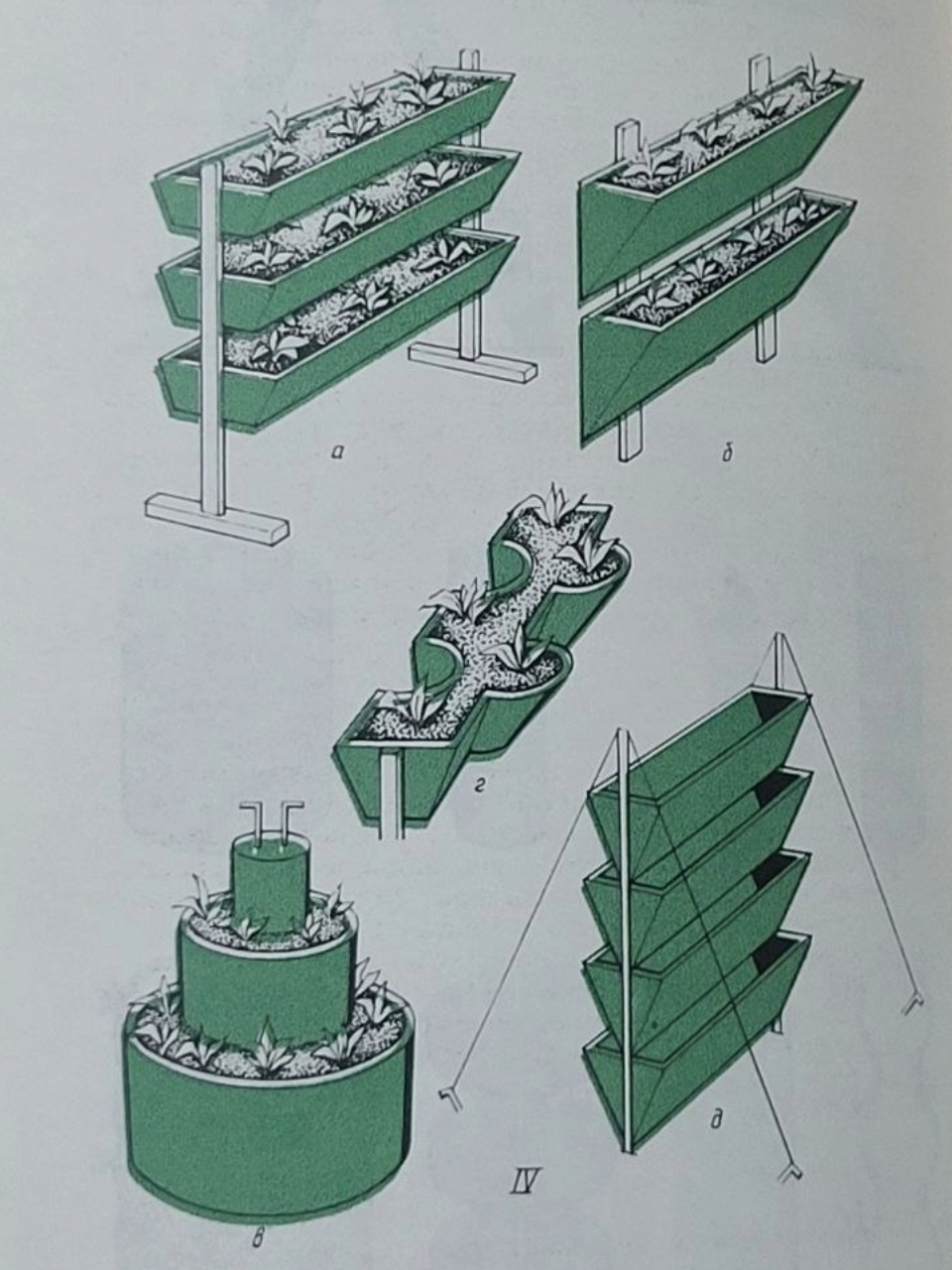 а

б

г

д

IV

в